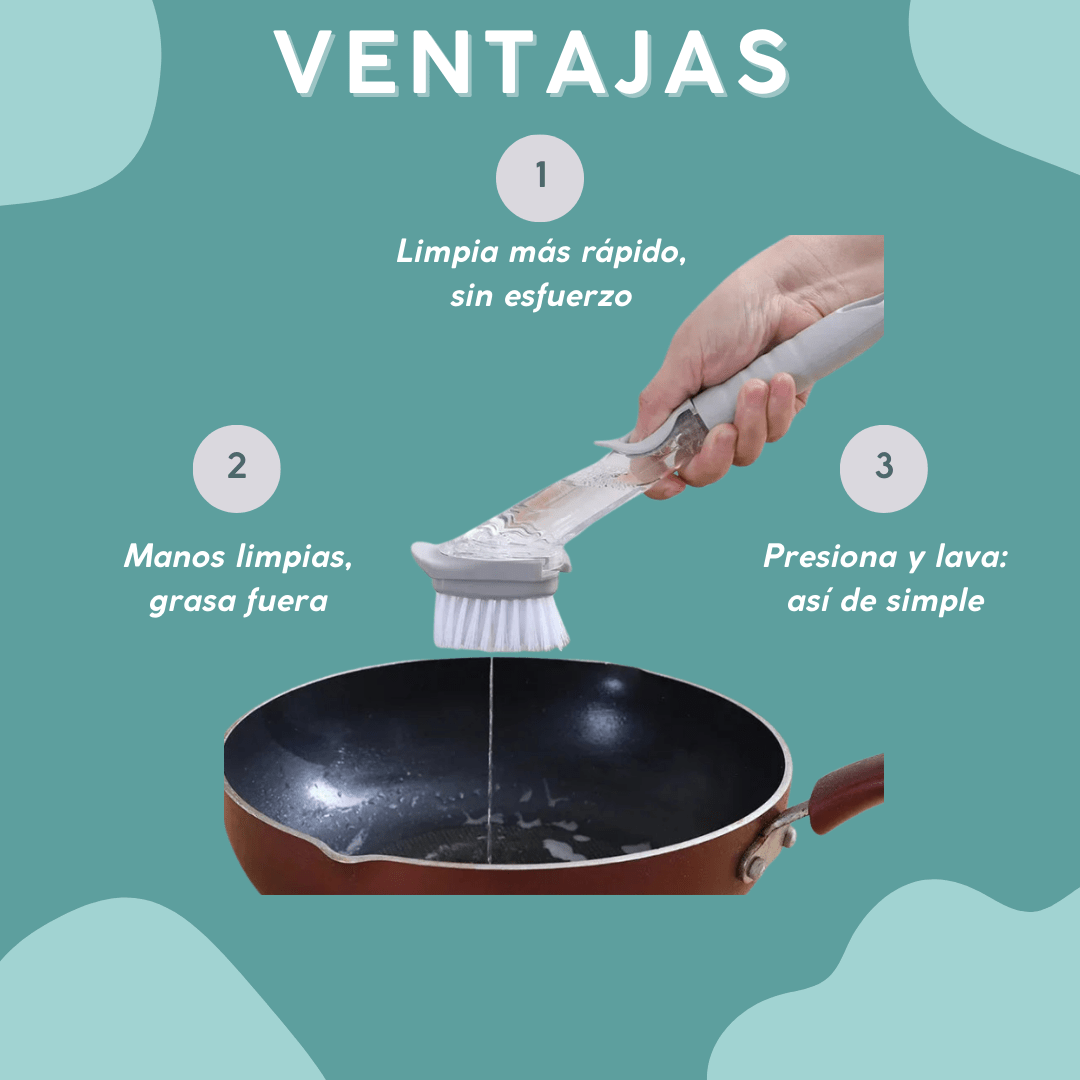 VENTAJAS

1

Limpia más rápido, sin esfuerzo

2

Manos limpias, grasa fuera

3

Presiona y lava: así de simple